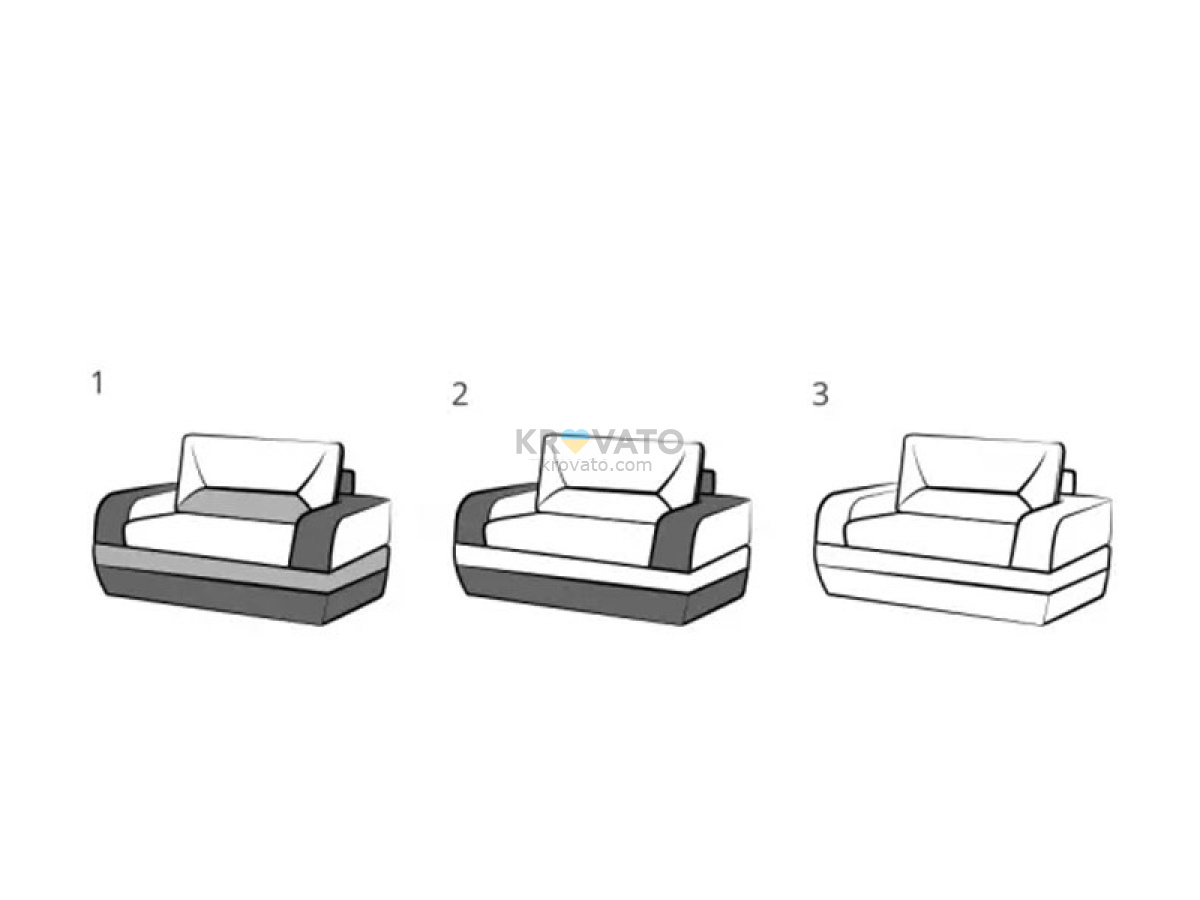 1

2

KROVATO
krovato.com

3